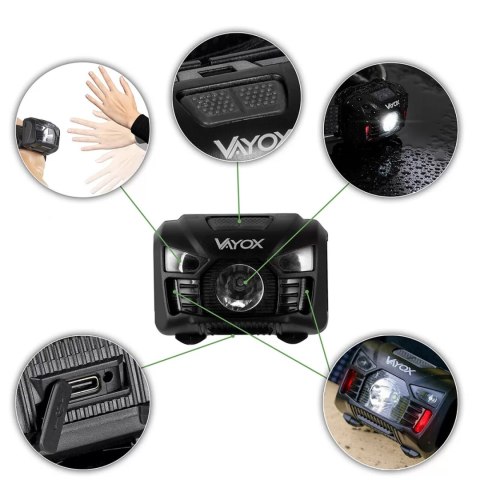 VAYOX

VAYOX

VAYOX

VAYOX