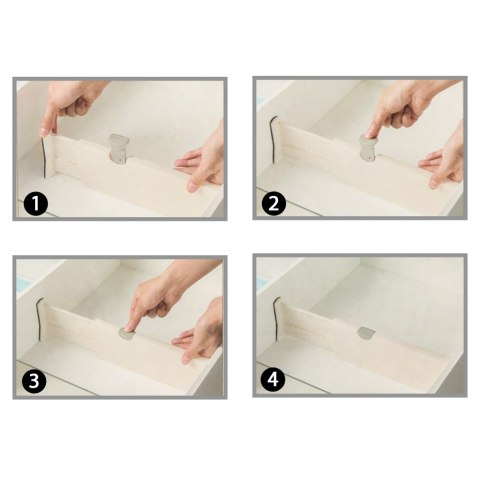 1

2

3

4