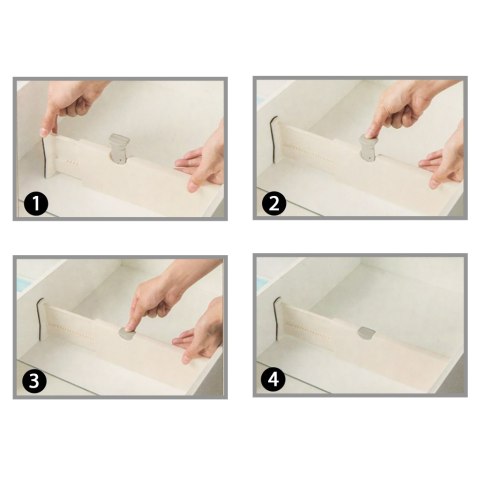 1

2

3

4