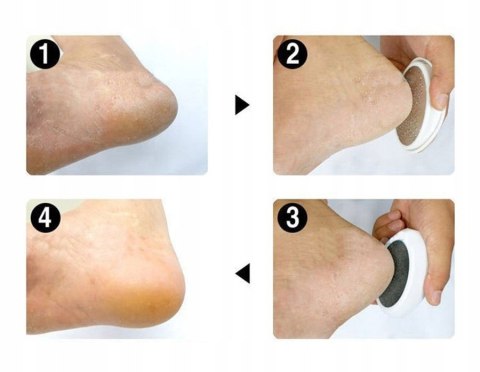 1
2
4
3